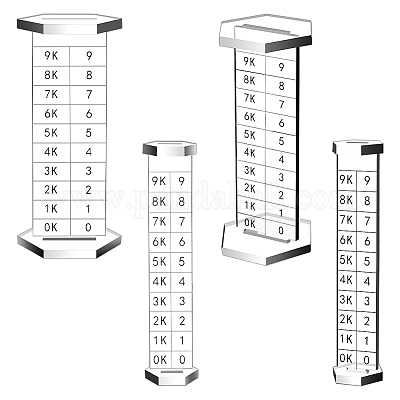 | 9K | 9 |
|---|---|
| 8K | 8 |
| 7K | 7 |
| 6K | 6 |
| 5K | 5 |
| 4K | 4 |
| 3K | 3 |
| 2K | 2 |
| 1K | 1 |
| 0K | 0 |

| 9K | 9 |
|---|---|
| 8K | 8 |
| 7K | 7 |
| 6K | 6 |
| 5K | 5 |
| 4K | 4 |
| 3K | 3 |
| 2K | 2 |
| 1K | 1 |
| 0K | 0 |

| 9K | 9 |
|---|---|
| 8K | 8 |
| 7K | 7 |
| 6K | 6 |
| 5K | 5 |
| 4K | 4 |
| 3K | 3 |
| 2K | 2 |
| 1K | 1 |
| 0K | 0 |

| 9K | 9 |
|---|---|
| 8K | 8 |
| 7K | 7 |
| 6K | 6 |
| 5K | 5 |
| 4K | 4 |
| 3K | 3 |
| 2K | 2 |
| 1K | 1 |
| 0K | 0 |

www.pandahall.com