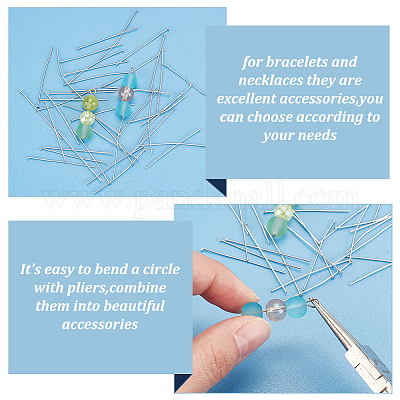 for bracelets and necklaces they are excellent accessories,you can choose according to your needs

www.pandahall.com

It's easy to bend a circle with pliers,combine them into beautiful accessories