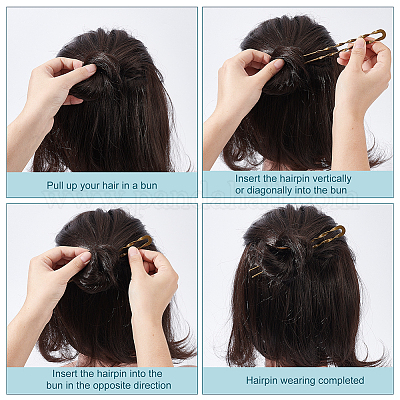 Pull up your hair in a bun

Insert the hairpin vertically or diagonally into the bun

www.pandahall.com

Insert the hairpin into the bun in the opposite direction

Hairpin wearing completed