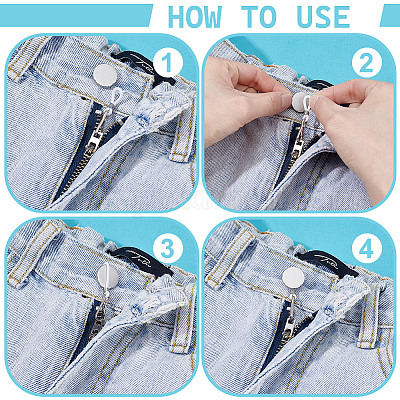 HOW TO USE

1

2

3

4