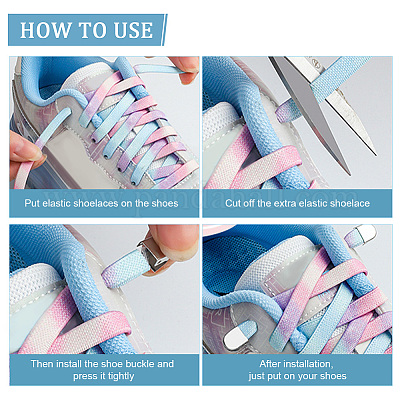 HOW TO USE

Put elastic shoelaces on the shoes

Cut off the extra elastic shoelace

www.pandahall.com

Then install the shoe buckle and press it tightly

After installation, just put on your shoes