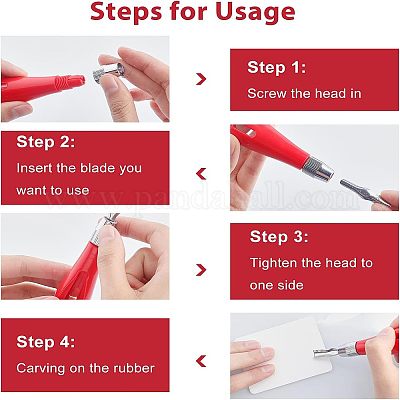 Steps for Usage

Step 1:
Screw the head in

Step 2:
Insert the blade you want to use

www.pandahall.com

Step 3:
Tighten the head to one side

Step 4:
Carving on the rubber