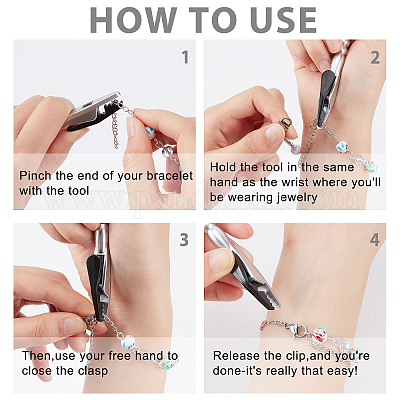 HOW TO USE

1

Pinch the end of your bracelet with the tool

2

Hold the tool in the same hand as the wrist where you'll be wearing jewelry

www.pandahall.com

3

Then,use your free hand to close the clasp

4

Release the clip,and you're done-it's really that easy!